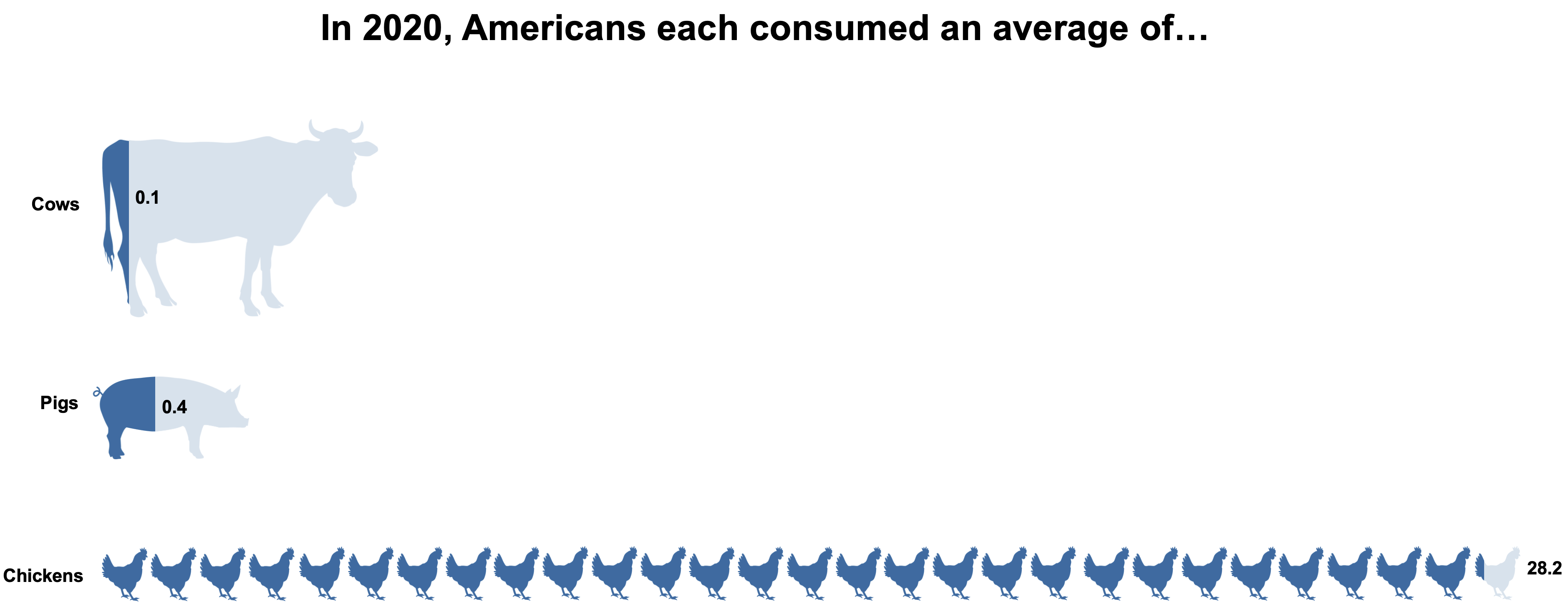 In 2020, Americans each consumed an average of...

Cows 0.1

Pigs 0.4

Chickens 28.2